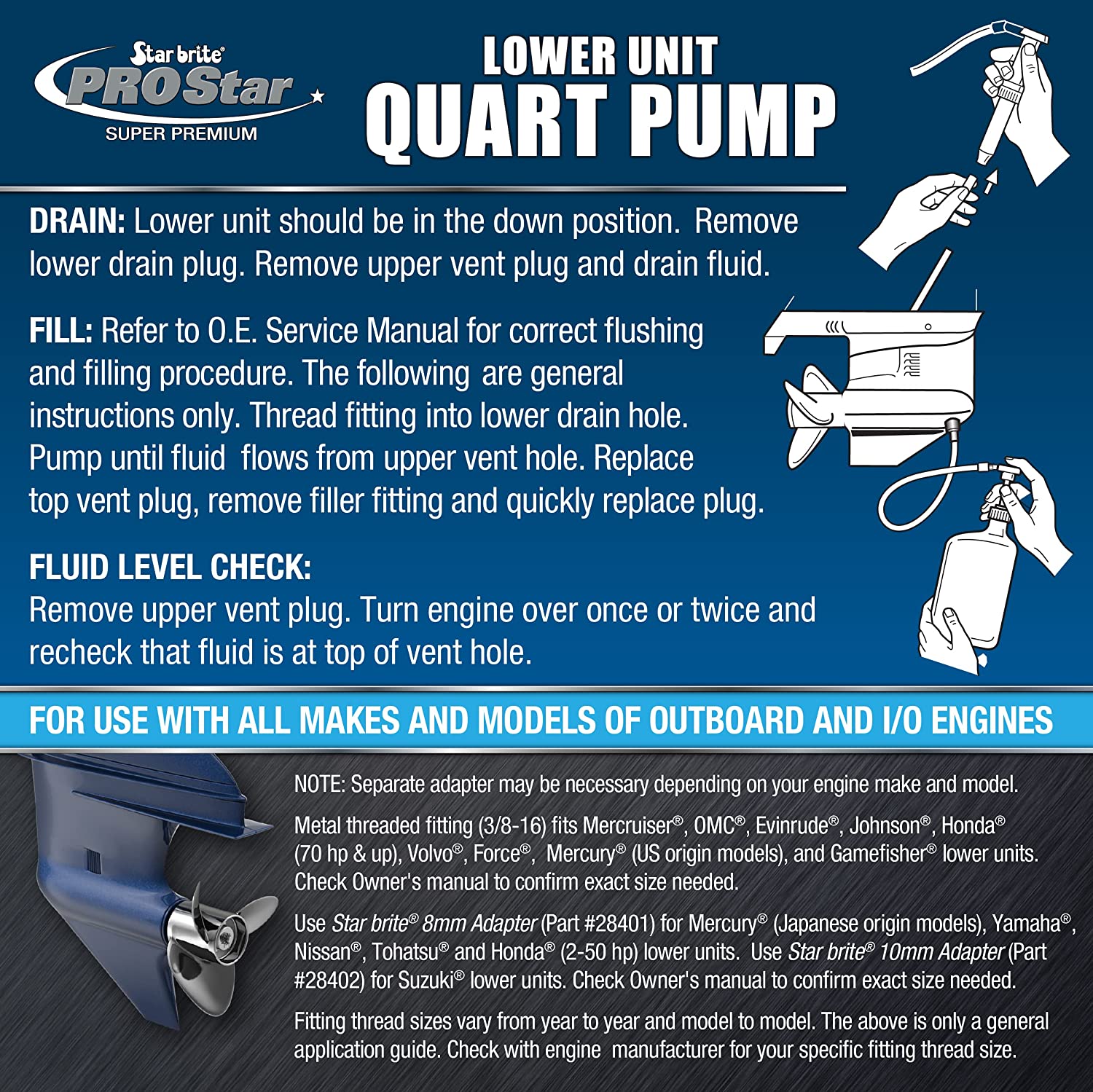 Star brite®
PROStar
SUPER PREMIUM

LOWER UNIT
QUART PUMP

DRAIN: Lower unit should be in the down position. Remove lower drain plug. Remove upper vent plug and drain fluid.

FILL: Refer to O.E. Service Manual for correct flushing and filling procedure. The following are general instructions only. Thread fitting into lower drain hole. Pump until fluid flows from upper vent hole. Replace top vent plug, remove filler fitting and quickly replace plug.

FLUID LEVEL CHECK:
Remove upper vent plug. Turn engine over once or twice and recheck that fluid is at top of vent hole.

FOR USE WITH ALL MAKES AND MODELS OF OUTBOARD AND I/O ENGINES

NOTE: Separate adapter may be necessary depending on your engine make and model.

Metal threaded fitting (3/8-16) fits Mercruiser®, OMC®, Evinrude®, Johnson®, Honda® (70 hp & up), Volvo®, Force®, Mercury® (US origin models), and Gamefisher® lower units. Check Owner's manual to confirm exact size needed.

Use Star brite® 8mm Adapter (Part #28401) for Mercury® (Japanese origin models), Yamaha®, Nissan®, Tohatsu® and Honda® (2-50 hp) lower units. Use Star brite® 10mm Adapter (Part #28402) for Suzuki® lower units. Check Owner's manual to confirm exact size needed.

Fitting thread sizes vary from year to year and model to model. The above is only a general application guide. Check with engine manufacturer for your specific fitting thread size.