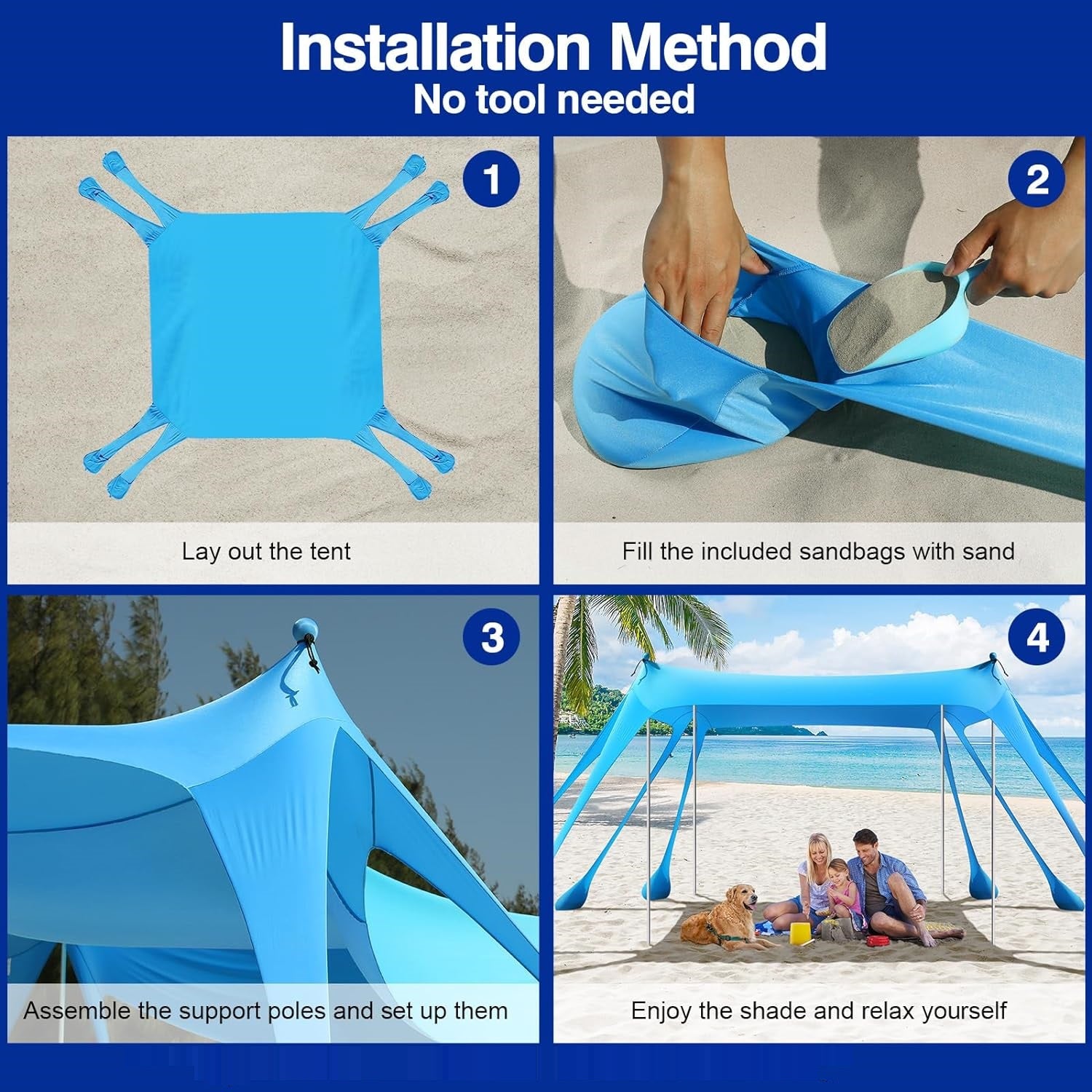 Installation Method
No tool needed

1

Lay out the tent

2

Fill the included sandbags with sand

3

Assemble the support poles and set up them

4

Enjoy the shade and relax yourself