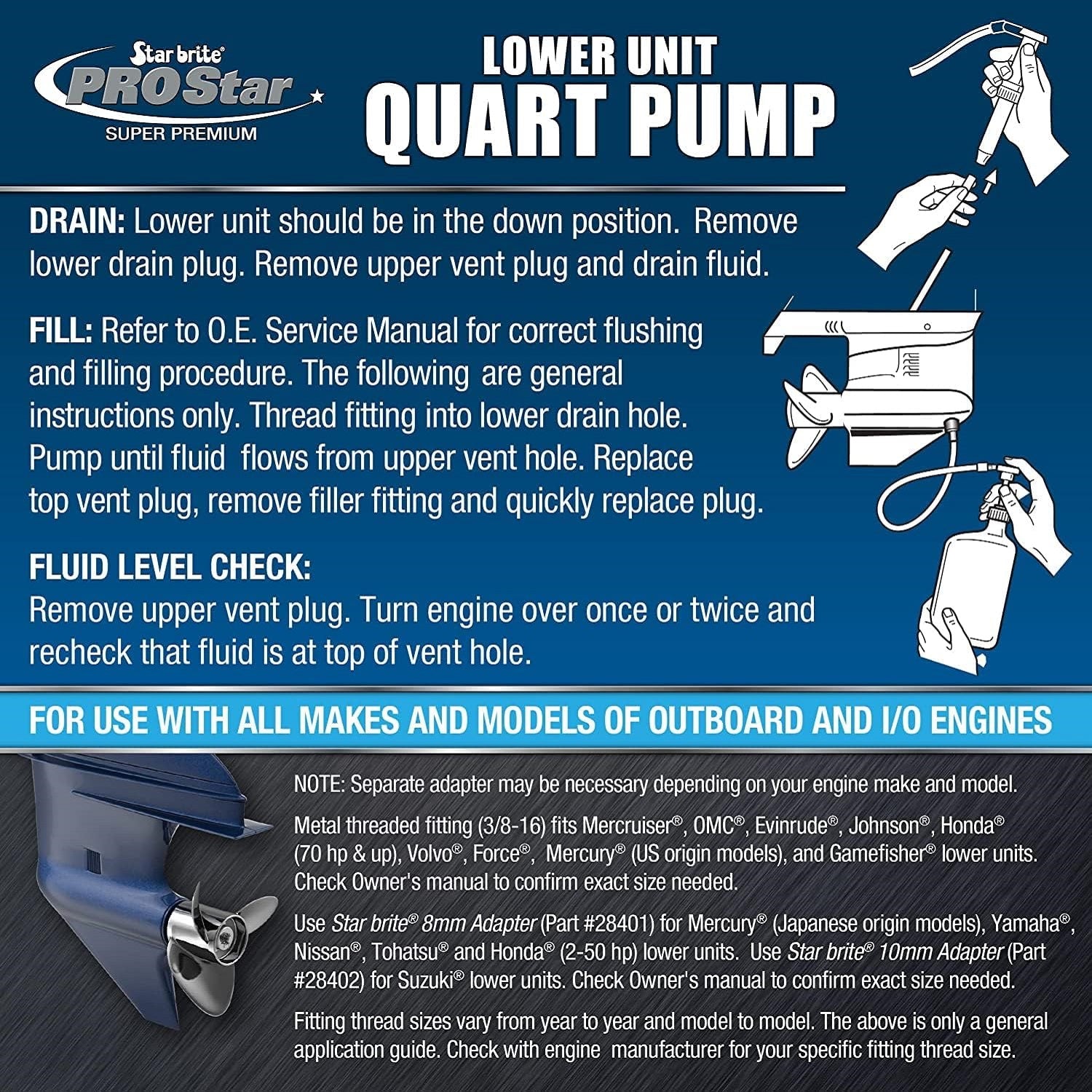 Star brite®
PROStar
SUPER PREMIUM

LOWER UNIT
QUART PUMP

DRAIN: Lower unit should be in the down position. Remove lower drain plug. Remove upper vent plug and drain fluid.

FILL: Refer to O.E. Service Manual for correct flushing and filling procedure. The following are general instructions only. Thread fitting into lower drain hole. Pump until fluid flows from upper vent hole. Replace top vent plug, remove filler fitting and quickly replace plug.

FLUID LEVEL CHECK:
Remove upper vent plug. Turn engine over once or twice and recheck that fluid is at top of vent hole.

FOR USE WITH ALL MAKES AND MODELS OF OUTBOARD AND I/O ENGINES

NOTE: Separate adapter may be necessary depending on your engine make and model.

Metal threaded fitting (3/8-16) fits Mercruiser®, OMC®, Evinrude®, Johnson®, Honda® (70 hp & up), Volvo®, Force®, Mercury® (US origin models), and Gamefisher® lower units. Check Owner's manual to confirm exact size needed.

Use Star brite® 8mm Adapter (Part #28401) for Mercury® (Japanese origin models), Yamaha®, Nissan®, Tohatsu® and Honda® (2-50 hp) lower units. Use Star brite® 10mm Adapter (Part #28402) for Suzuki® lower units. Check Owner's manual to confirm exact size needed.

Fitting thread sizes vary from year to year and model to model. The above is only a general application guide. Check with engine manufacturer for your specific fitting thread size.